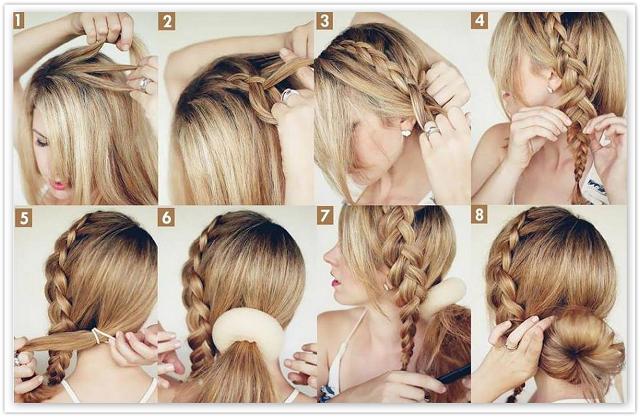 1
2
3
4
5
6
7
8