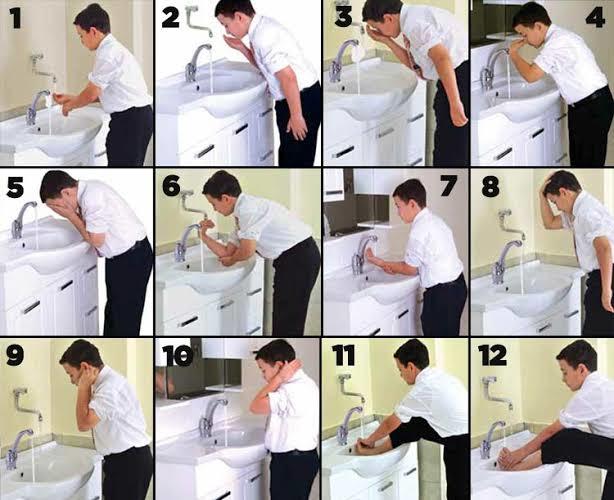 1
2
3
4
5
6
7
8
9
10
11
12