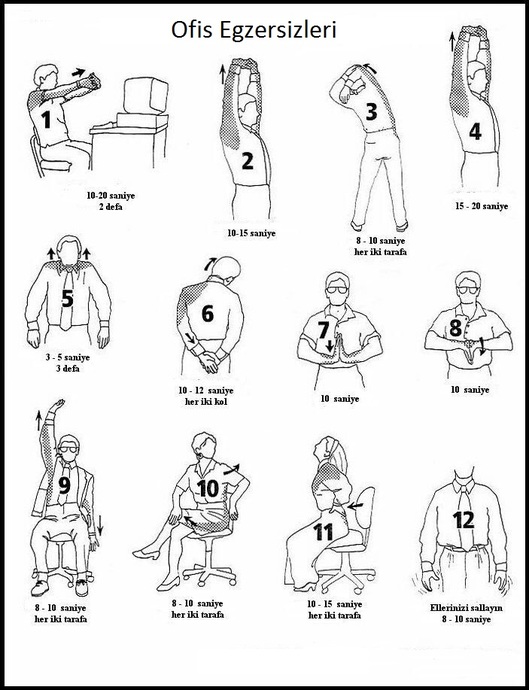 Ofis Egzersizleri

1
10-20 saniye
2 defa

2
10-15 saniye

3
8 - 10 saniye
her iki tarafa

4
15 - 20 saniye

5
3 - 5 saniye
3 defa

6
10 - 12 saniye
her iki kol

7
10 saniye

8
10 saniye

9
8 - 10 saniye
her iki tarafa

10
8 - 10 saniye
her iki tarafa

11
10 - 15 saniye
her iki tarafa

12
Ellerinizi sallayın
8 - 10 saniye