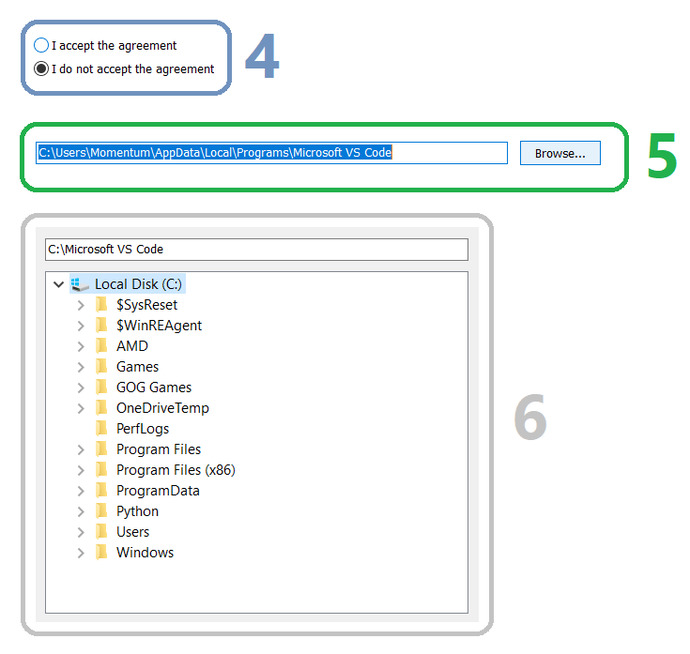 I accept the agreement
I do not accept the agreement

4

C:\Users\Momentum\AppData\Local\Programs\Microsoft VS Code

Browse...

5

C:\Microsoft VS Code

Local Disk (C:)
$SysReset
$WinREAgent
AMD
Games
GOG Games
OneDriveTemp
PerfLogs
Program Files
Program Files (x86)
ProgramData
Python
Users
Windows

6