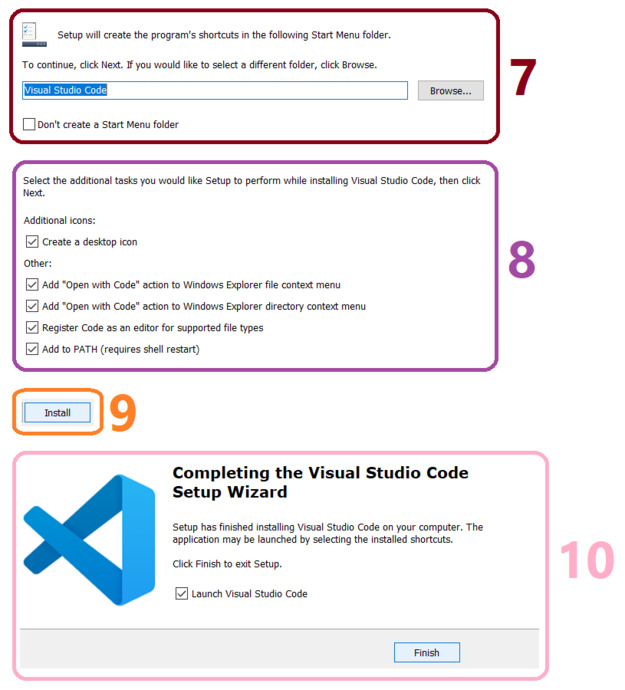 Setup will create the program's shortcuts in the following Start Menu folder.

To continue, click Next. If you would like to select a different folder, click Browse.

Visual Studio Code

Browse...

Don't create a Start Menu folder

7

Select the additional tasks you would like Setup to perform while installing Visual Studio Code, then click Next.

Additional icons:

Create a desktop icon

Other:

Add "Open with Code" action to Windows Explorer file context menu

Add "Open with Code" action to Windows Explorer directory context menu

Register Code as an editor for supported file types

Add to PATH (requires shell restart)

8

Install

9

Completing the Visual Studio Code Setup Wizard

Setup has finished installing Visual Studio Code on your computer. The application may be launched by selecting the installed shortcuts.

Click Finish to exit Setup.

Launch Visual Studio Code

Finish

10