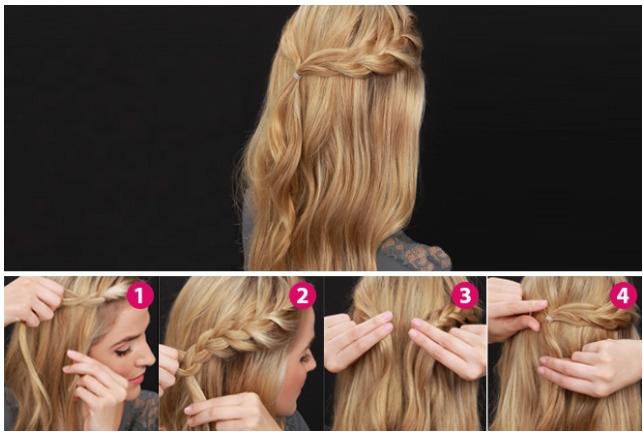 1

2

3

4