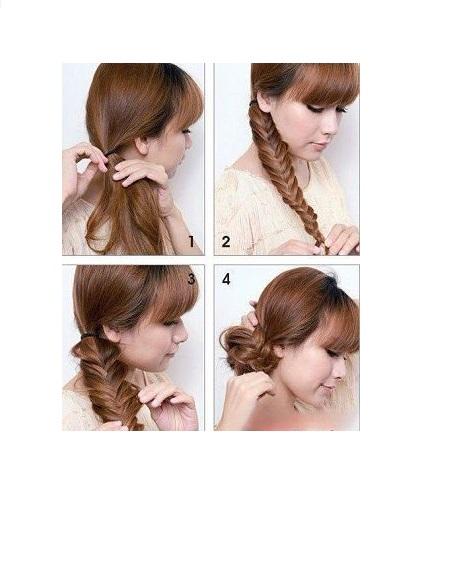 1
2
3
4