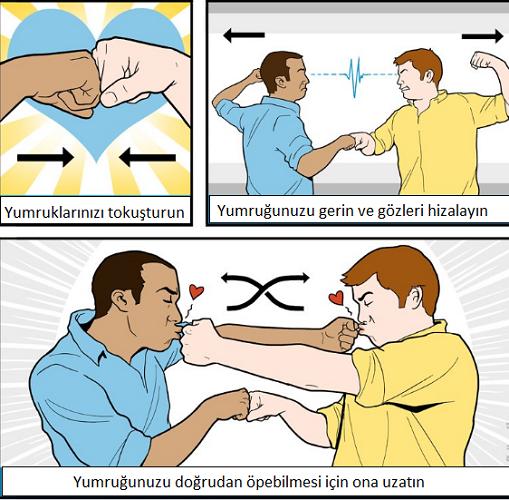 Yumruklarınızı tokuşturun

Yumruğunuzu gerin ve gözleri hizalayın

Yumruğunuzu doğrudan öpebilmesi için ona uzatın