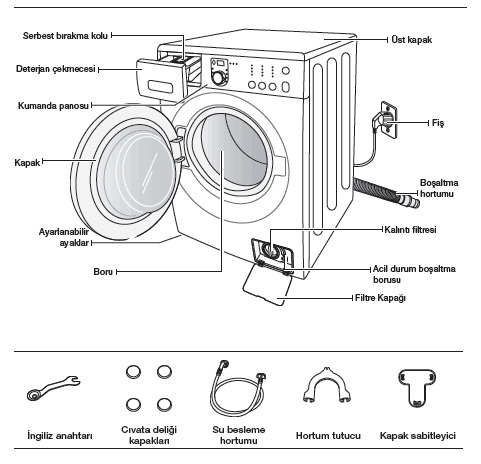 Serbest bırakma kolu
Deterjan çekmecesi
Kumanda panosu
Kapak
Ayarlanabilir ayaklar
Boru
Üst kapak
Fiş
Boşaltma hortumu
Kalıntı filtresi
Acil durum boşaltma borusu
Filtre Kapağı

İngiliz anahtarı
Cıvata deliği kapakları
Su besleme hortumu
Hortum tutucu
Kapak sabitleyici