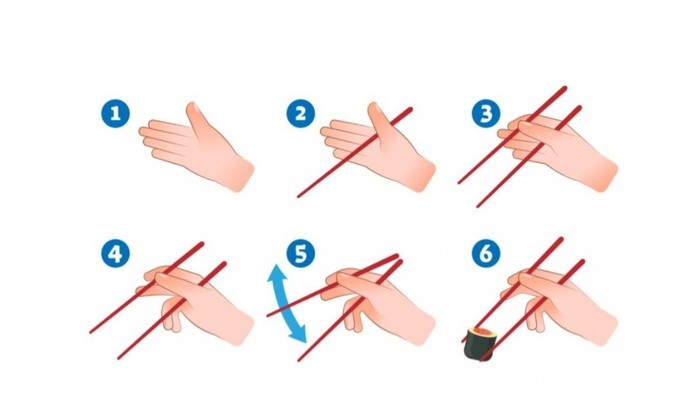 1
2
3
4
5
6