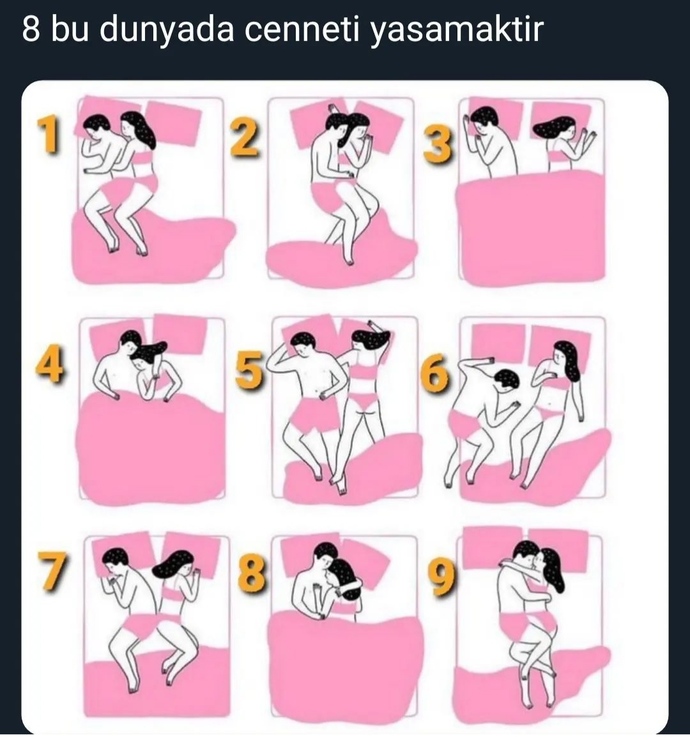 8 bu dunyada cenneti yasamaktir

1
2
3
4
5
6
7
8
9