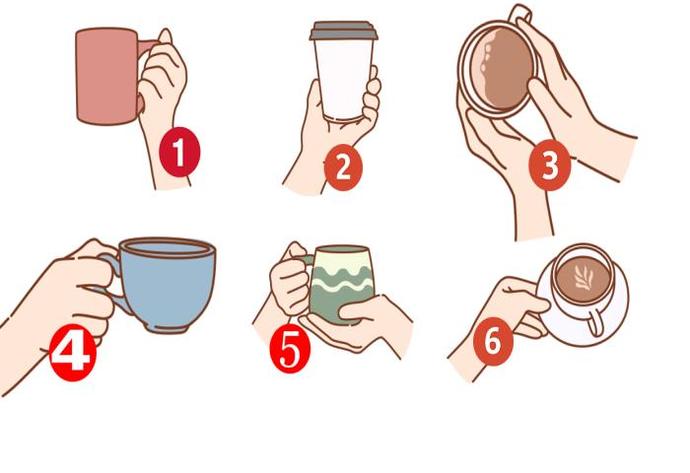 1
2
3
4
5
6