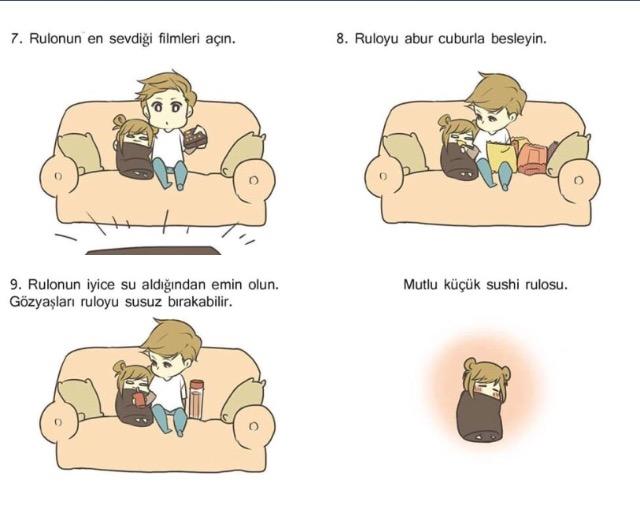 7. Rulonun en sevdiği filmleri açın.

8. Ruloyu abur cuburla besleyin.

9. Rulonun iyice su aldığından emin olun. Gözyaşları ruloyu susuz bırakabilir.

Mutlu küçük sushi rulosu.