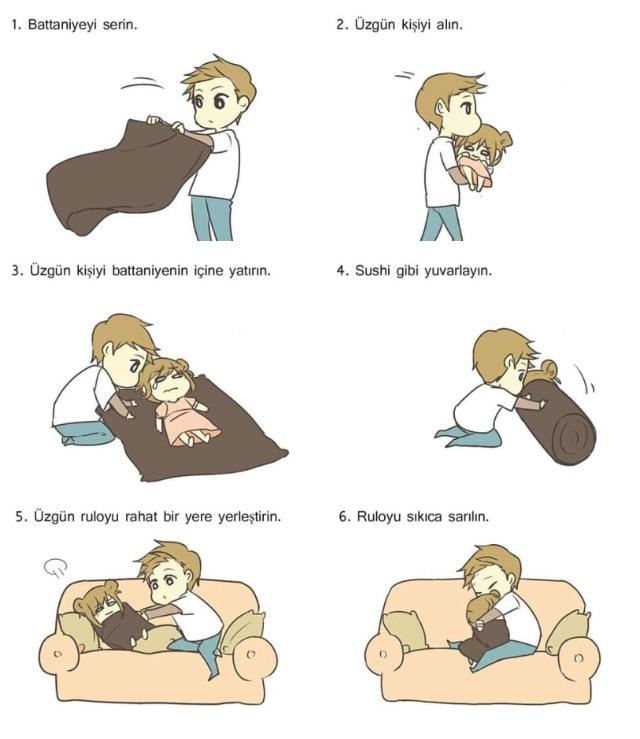 1. Battaniyeyi serin.

2. Üzgün kişiyi alın.

3. Üzgün kişiyi battaniyenin içine yatırın.

4. Sushi gibi yuvarlayın.

5. Üzgün ruloyu rahat bir yere yerleştirin.

6. Ruloyu sıkıca sarılın.