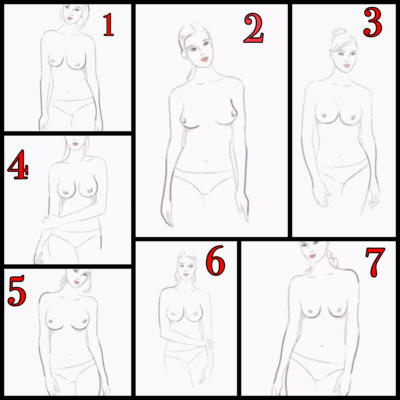 1

2

3

4

5

6

7