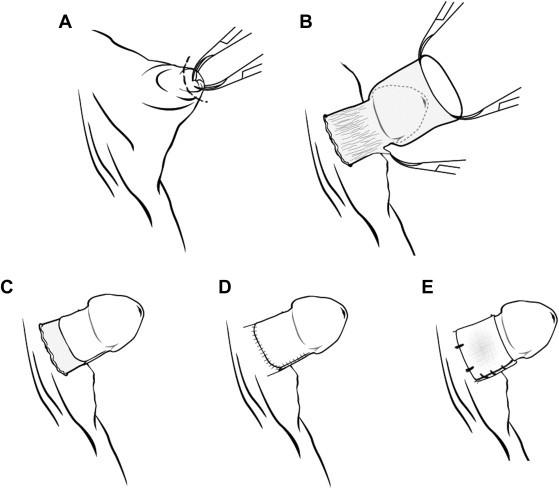 A

B

C

D

E